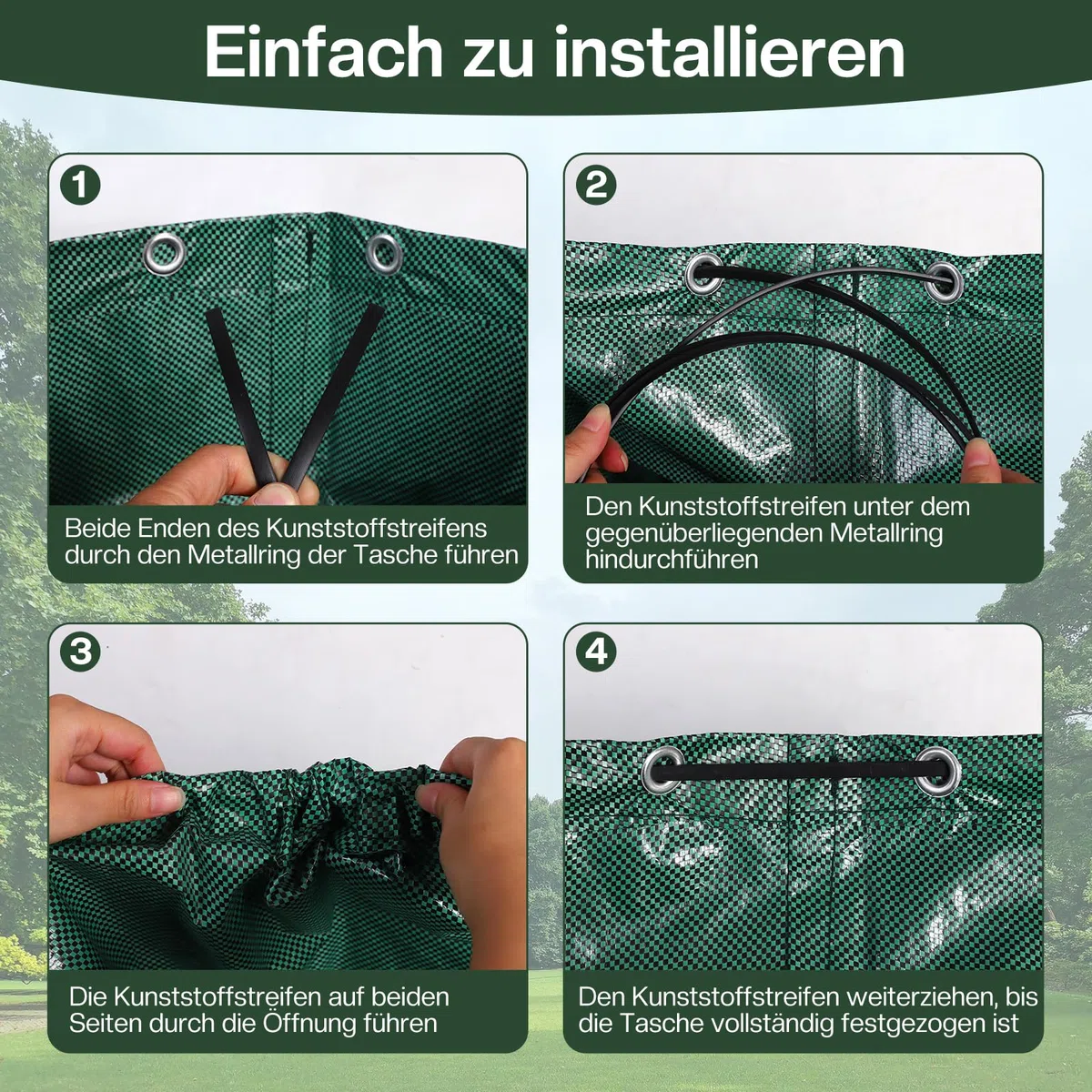 Einfach zu installieren

1

Beide Enden des Kunststoffstreifens durch den Metallring der Tasche führen

2

Den Kunststoffstreifen unter dem gegenüberliegenden Metallring hindurchführen

3

Die Kunststoffstreifen auf beiden Seiten durch die Öffnung führen

4

Den Kunststoffstreifen weiterziehen, bis die Tasche vollständig festgezogen ist