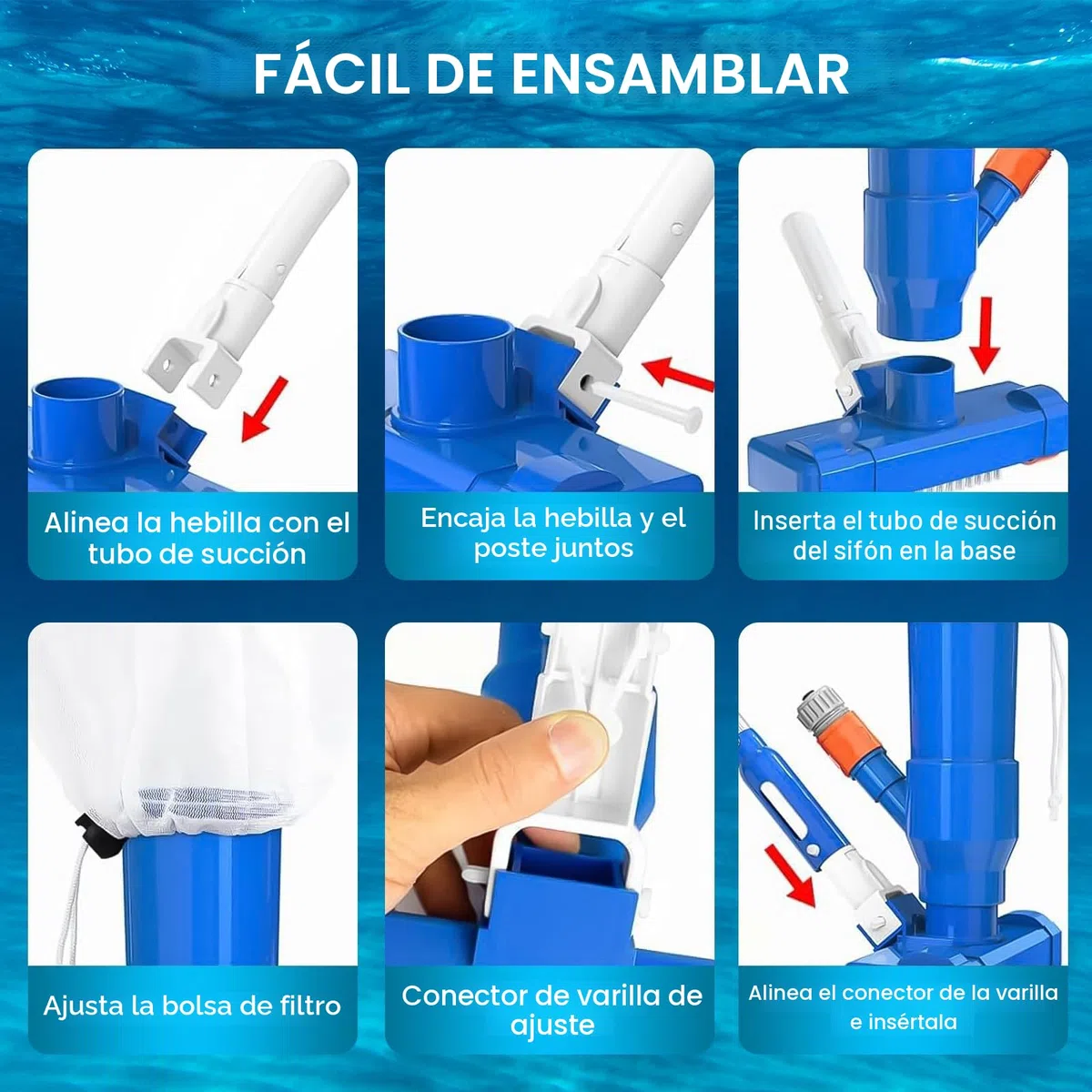 FÁCIL DE ENSAMBLAR

Alinea la hebilla con el tubo de succión

Encaja la hebilla y el poste juntos

Inserta el tubo de succión del sifón en la base

Ajusta la bolsa de filtro

Conector de varilla de ajuste

Alinea el conector de la varilla e insértala