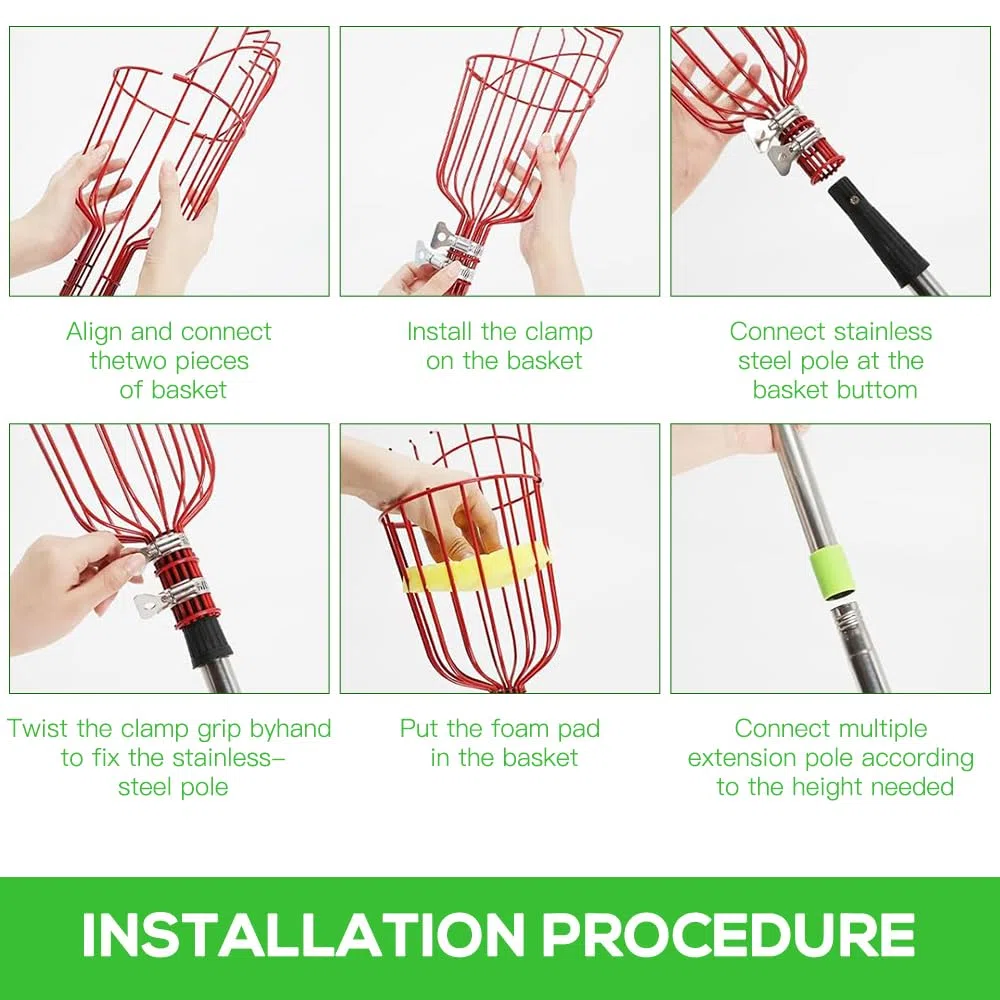 Align and connect thetwo pieces of basket

Install the clamp on the basket

Connect stainless steel pole at the basket buttom

Twist the clamp grip byhand to fix the stainless–steel pole

Put the foam pad in the basket

Connect multiple extension pole according to the height needed

INSTALLATION PROCEDURE