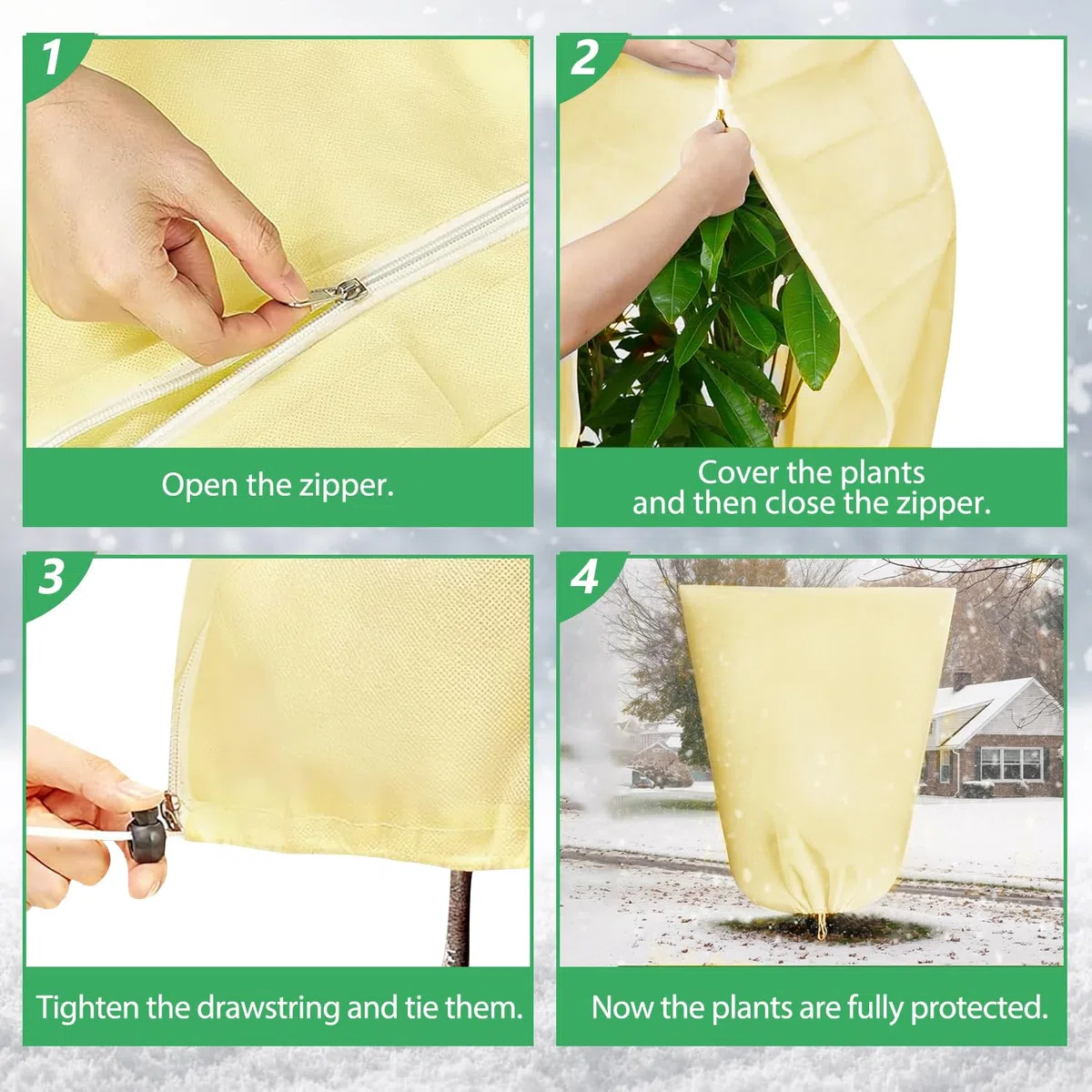 1

Open the zipper.

2

Cover the plants and then close the zipper.

3

Tighten the drawstring and tie them.

4

Now the plants are fully protected.