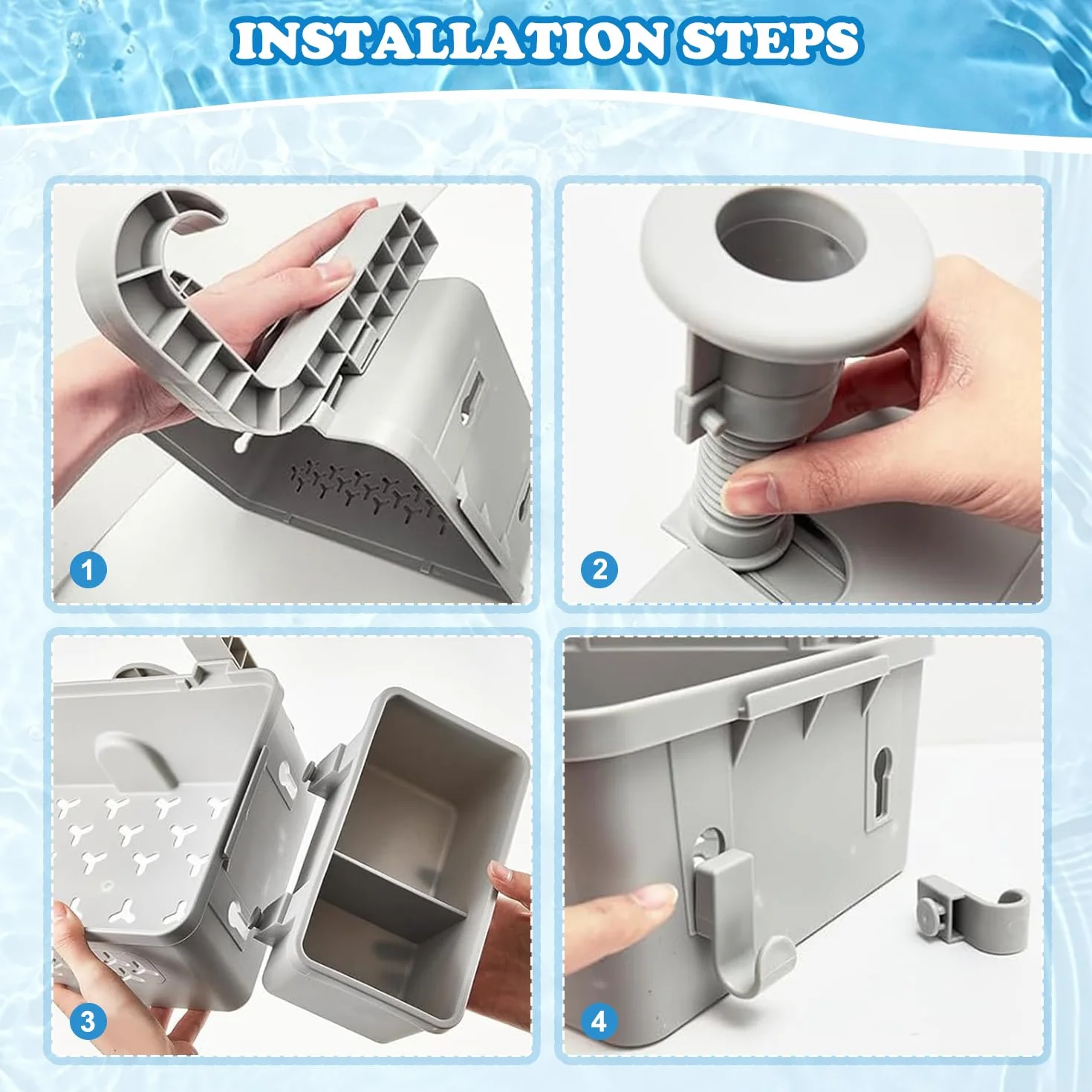 INSTALLATION STEPS

1

2

3

4