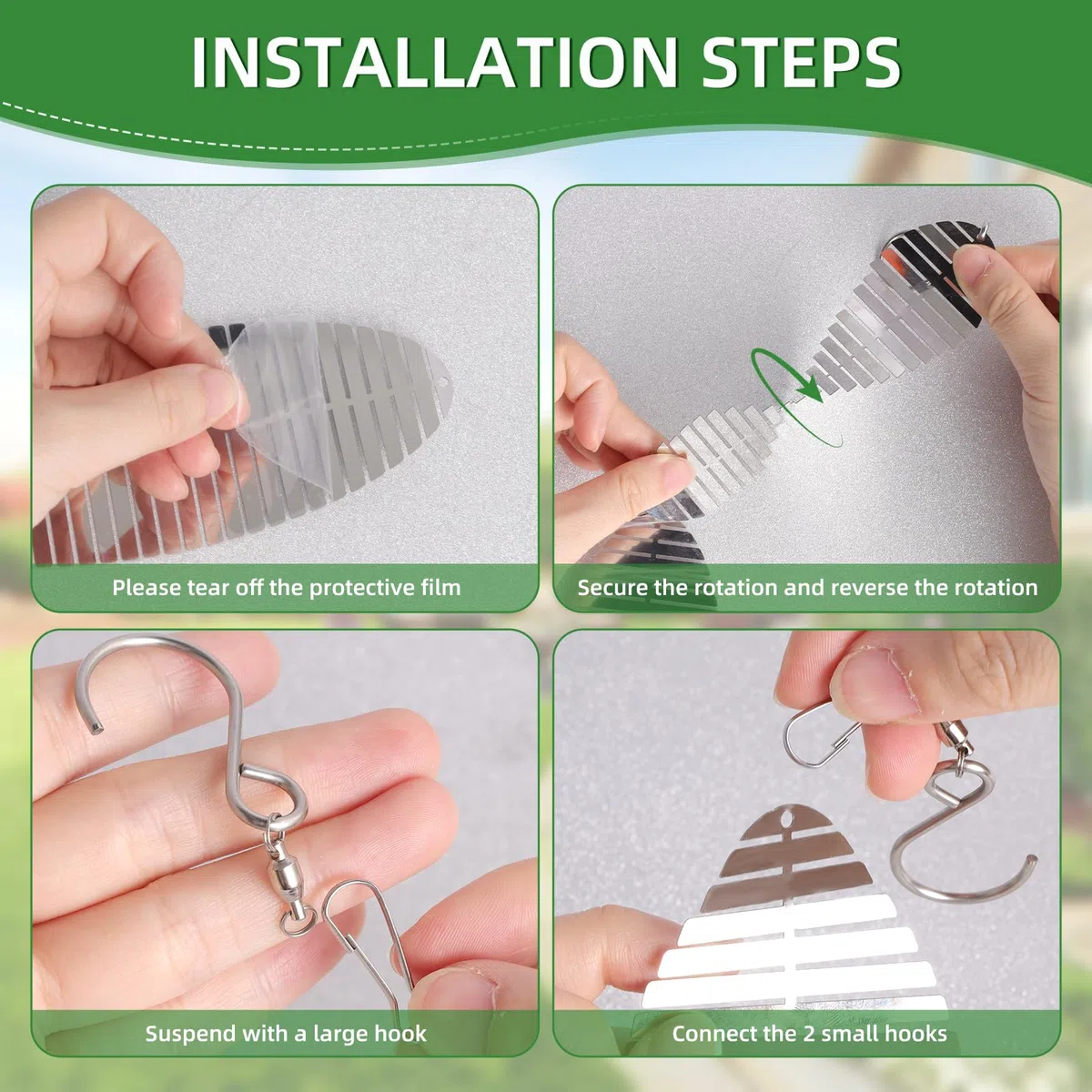 INSTALLATION STEPS

Please tear off the protective film

Secure the rotation and reverse the rotation

Suspend with a large hook

Connect the 2 small hooks