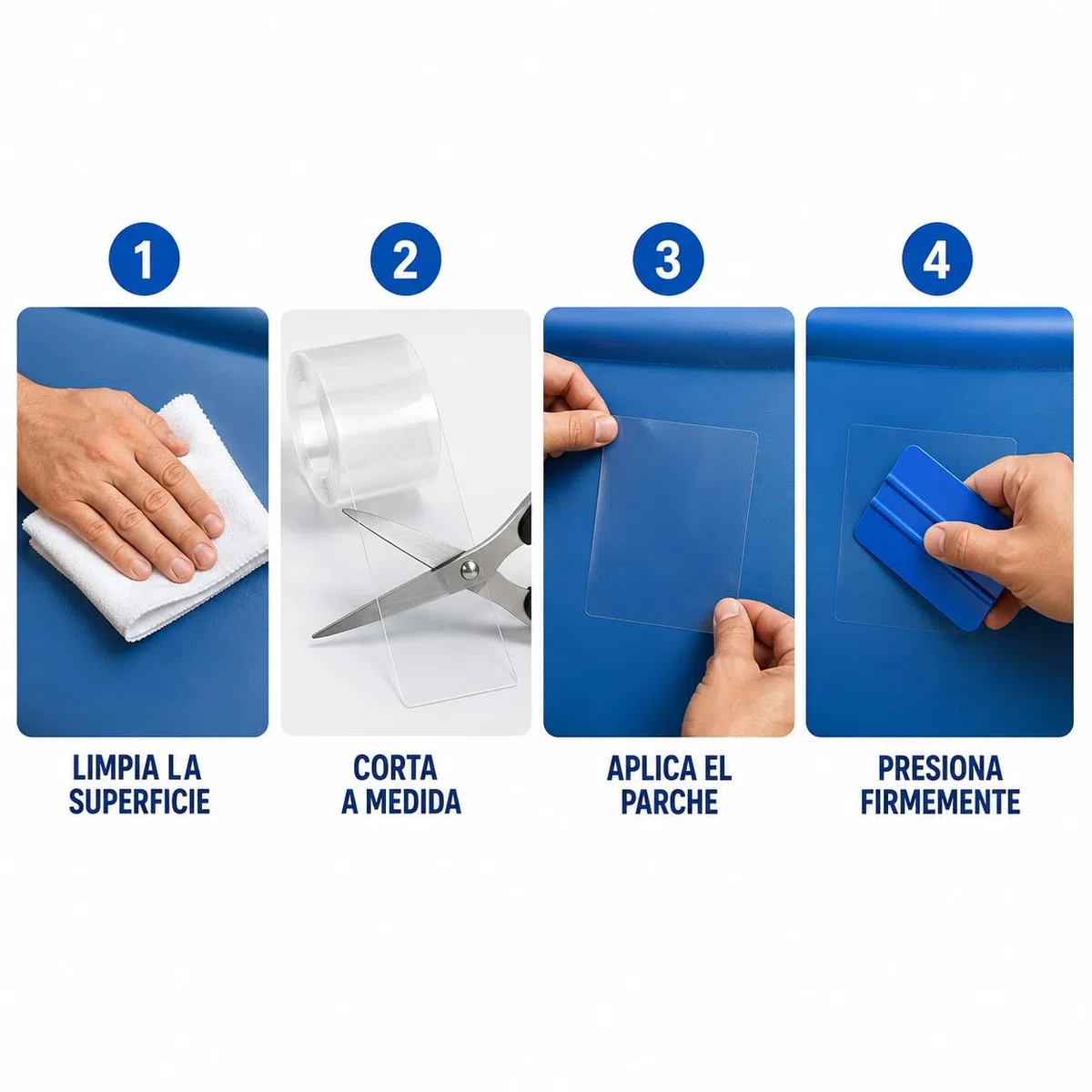 1

LIMPIA LA
SUPERFICIE

2

CORTA
A MEDIDA

3

APLICA EL
PARCHE

4

PRESIONA
FIRMEMENTE