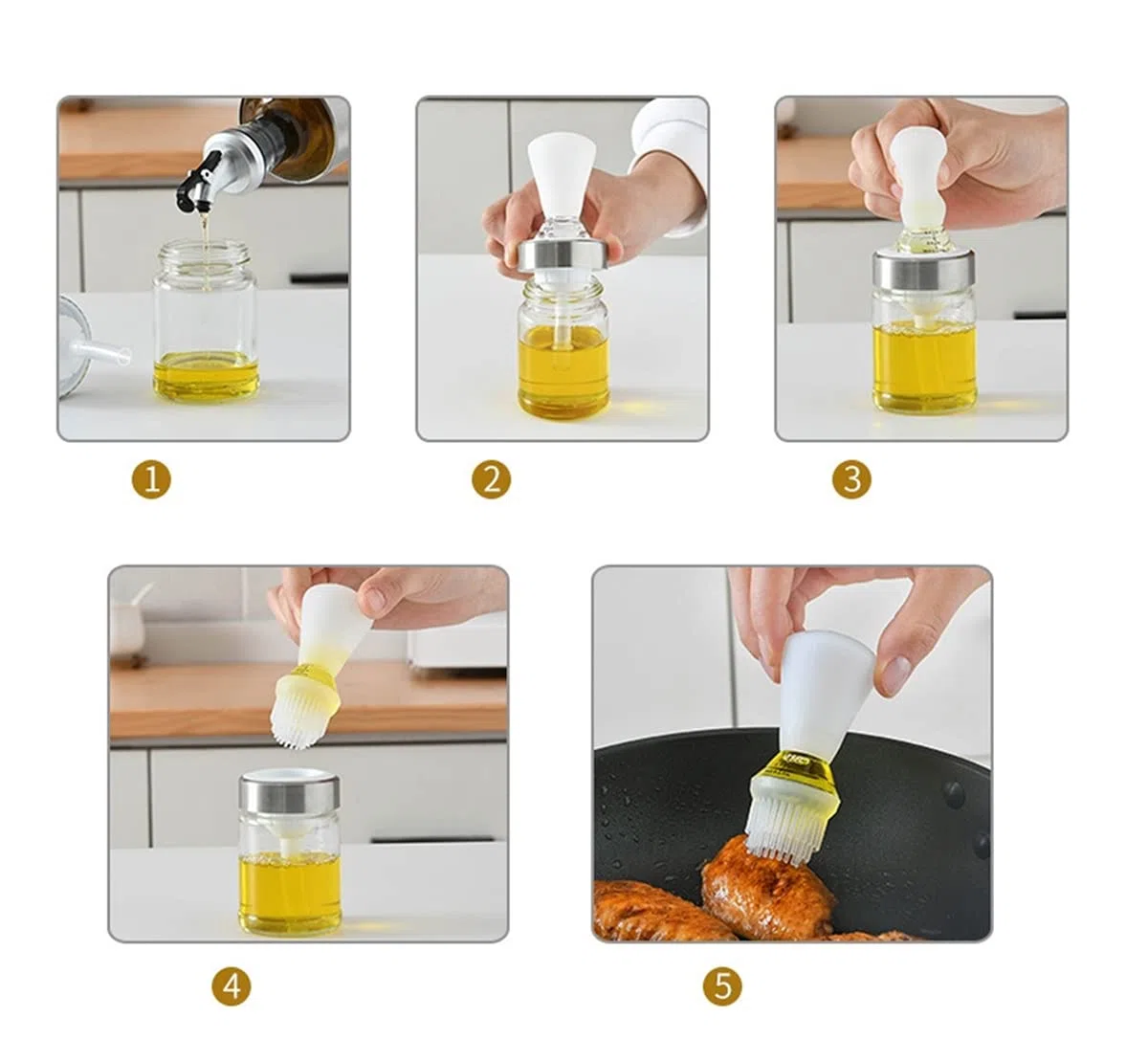 1

2

3

4

5