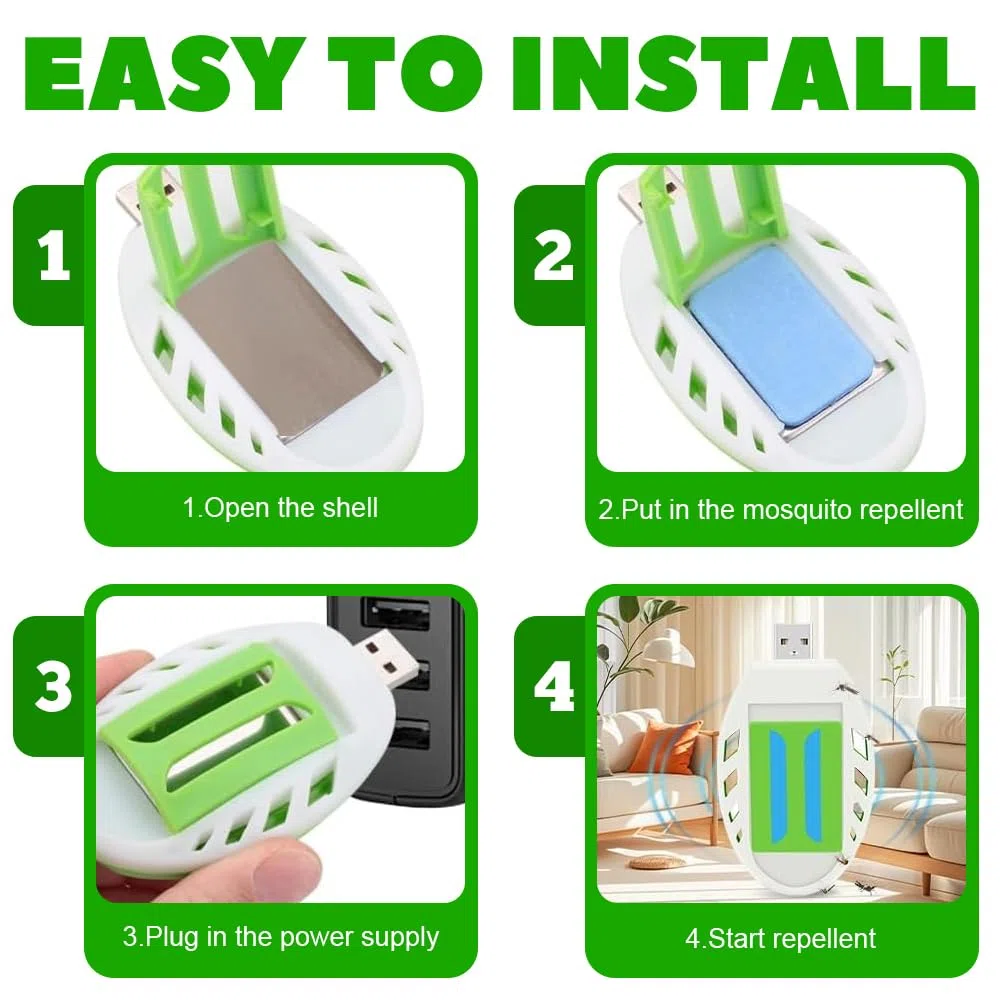 EASY TO INSTALL

1

1.Open the shell

2

2.Put in the mosquito repellent

3

3.Plug in the power supply

4

4.Start repellent